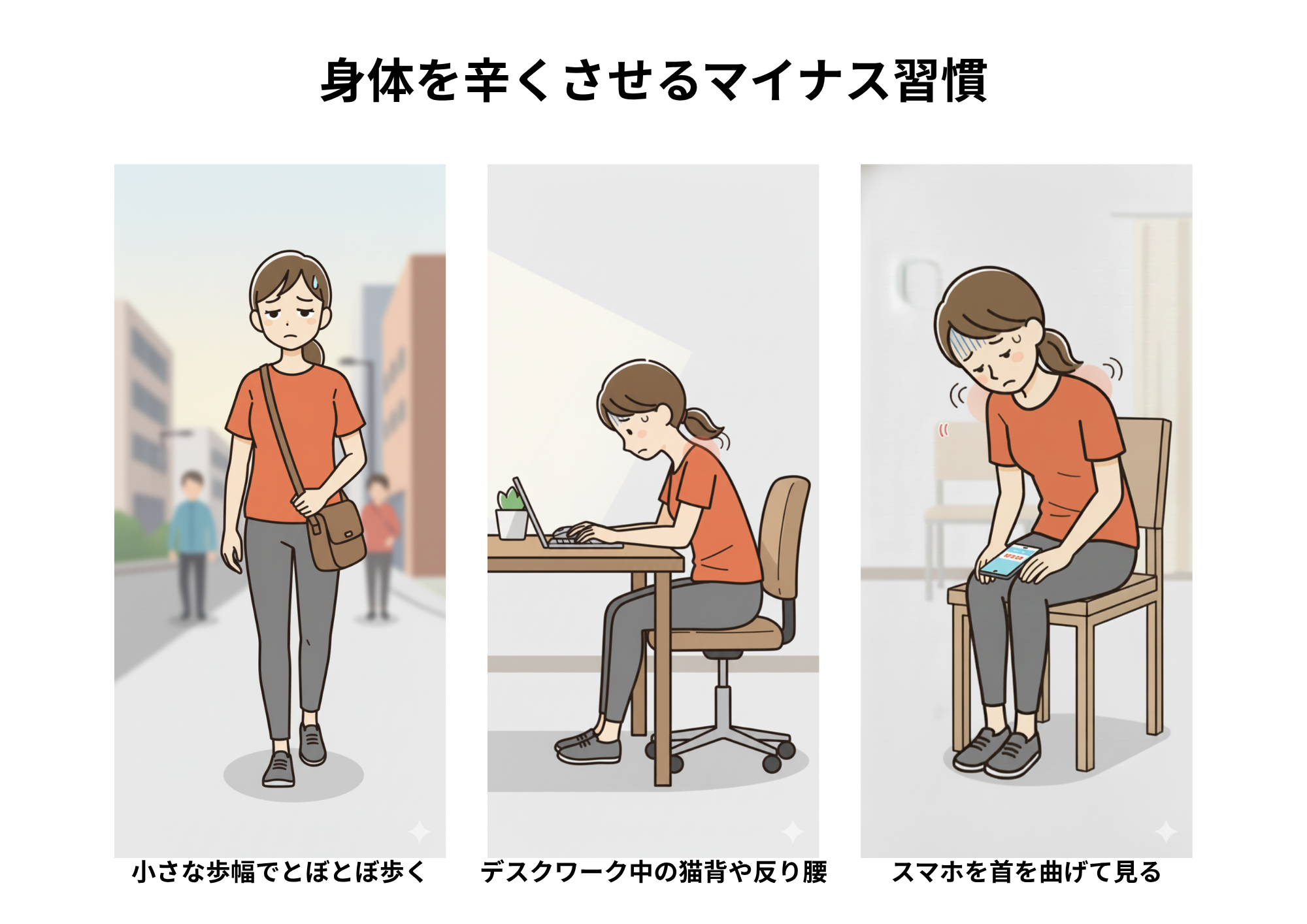 身体を辛くさせるマイナス習慣

小さな歩幅でとぼとぼ歩く

デスクワーク中の猫背や反り腰

スマホを首を曲げて見る